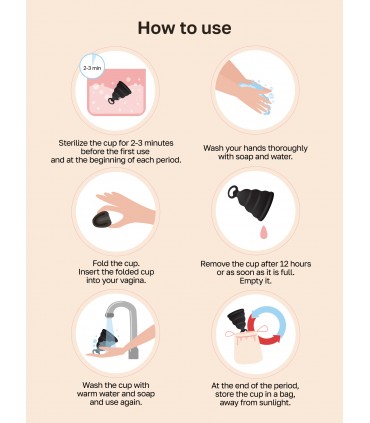 How to use

2-3 min

Sterilize the cup for 2-3 minutes before the first use and at the beginning of each period.

Wash your hands thoroughly with soap and water.

Fold the cup. Insert the folded cup into your vagina.

Remove the cup after 12 hours or as soon as it is full. Empty it.

Wash the cup with warm water and soap and use again.

At the end of the period, store the cup in a bag, away from sunlight.