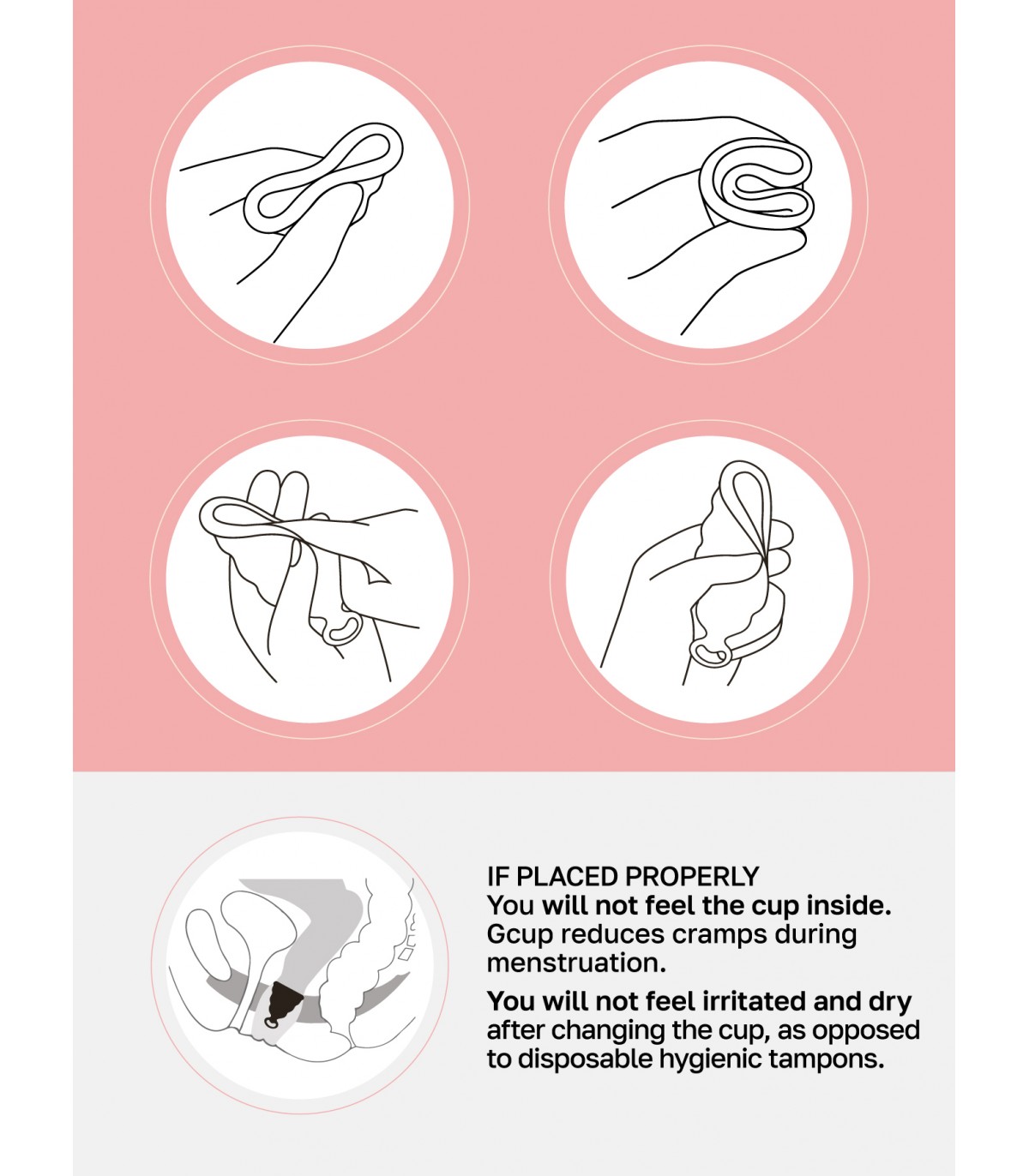 IF PLACED PROPERLY
You will not feel the cup inside. Gcup reduces cramps during menstruation.

You will not feel irritated and dry after changing the cup, as opposed to disposable hygienic tampons.