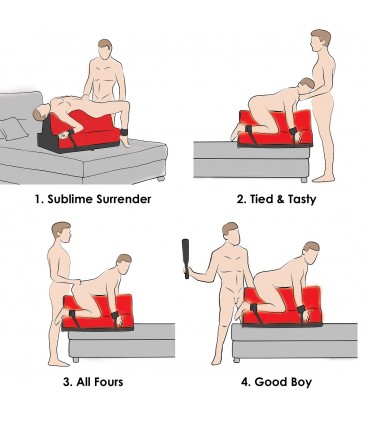 1. Sublime Surrender

2. Tied & Tasty

3. All Fours

4. Good Boy