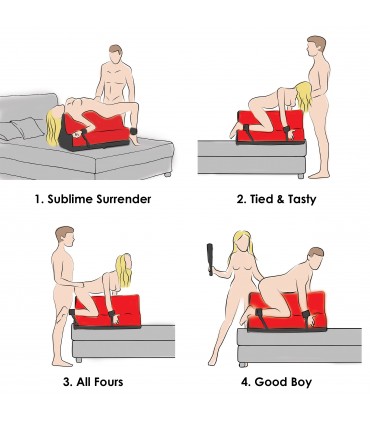 1. Sublime Surrender

2. Tied & Tasty

3. All Fours

4. Good Boy