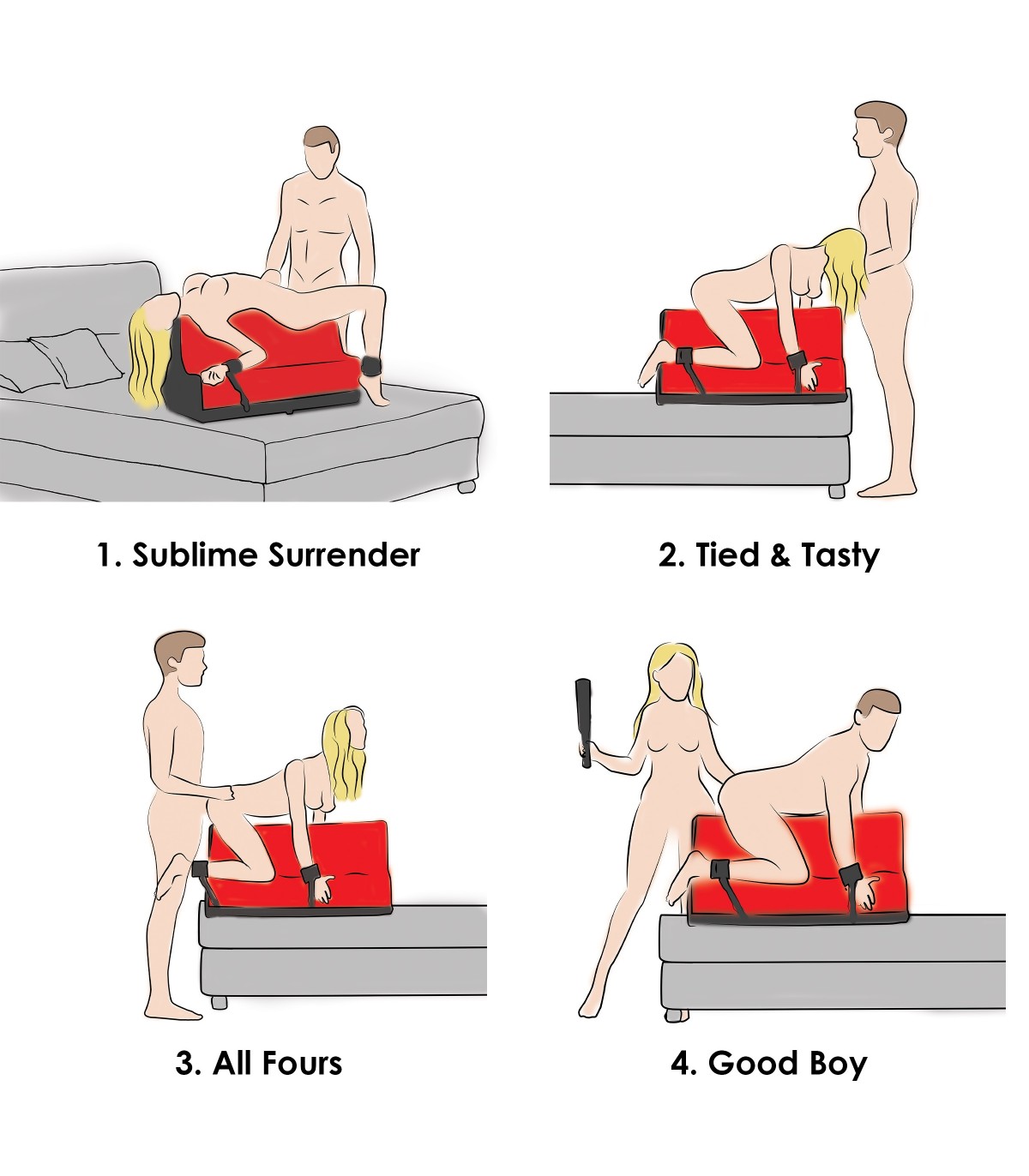 1. Sublime Surrender

2. Tied & Tasty

3. All Fours

4. Good Boy