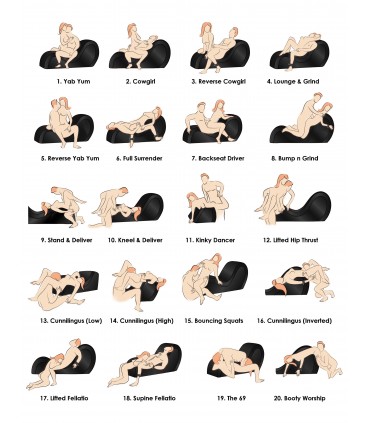 1. Yab Yum
2. Cowgirl
3. Reverse Cowgirl
4. Lounge & Grind

5. Reverse Yab Yum
6. Full Surrender
7. Backseat Driver
8. Bump n Grind

9. Stand & Deliver
10. Kneel & Deliver
11. Kinky Dancer
12. Lifted Hip Thrust

13. Cunnilingus (Low)
14. Cunnilingus (High)
15. Bouncing Squats
16. Cunnilingus (Inverted)

17. Lifted Fellatio
18. Supine Fellatio
19. The 69
20. Booty Worship