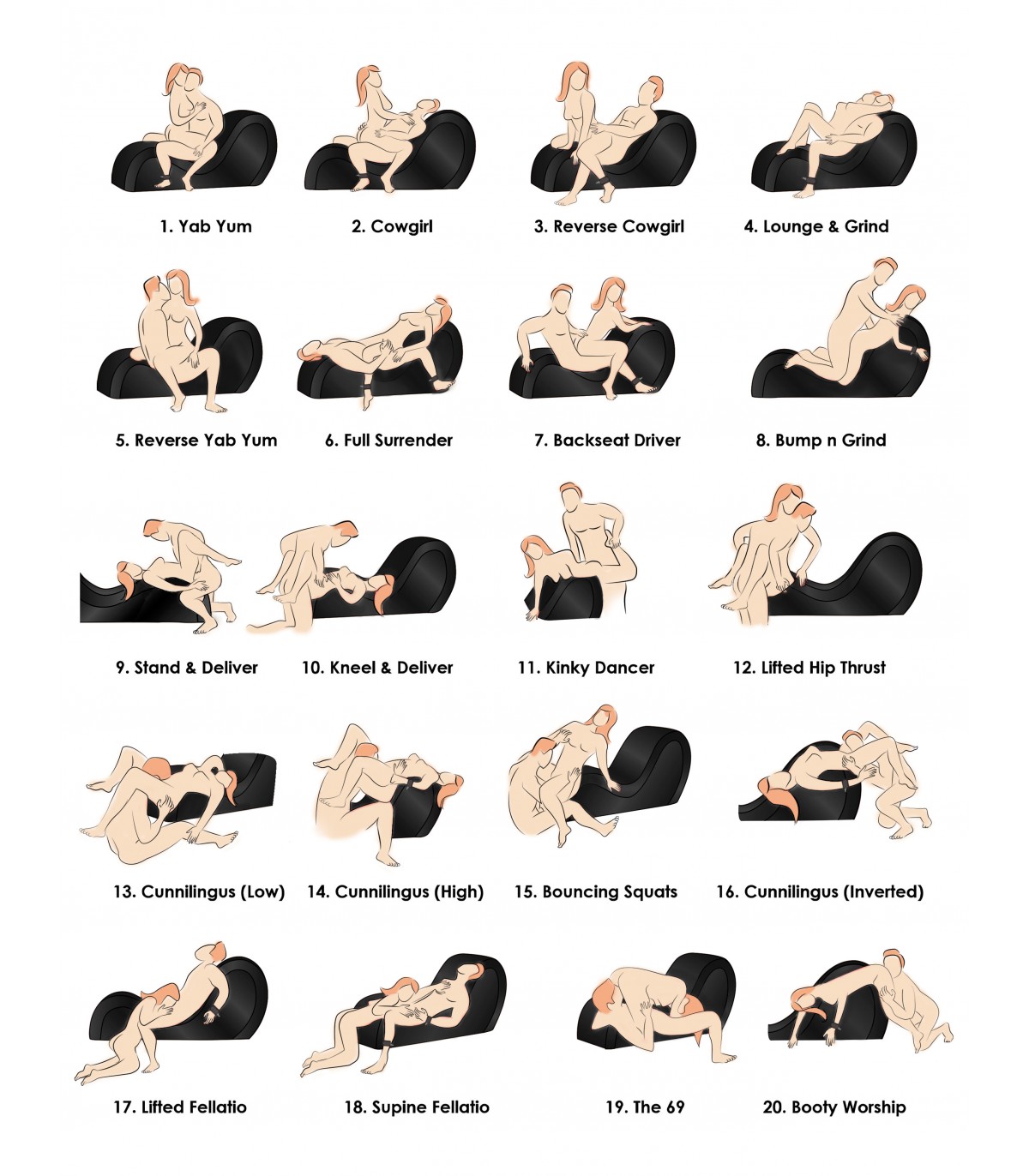 1. Yab Yum

2. Cowgirl

3. Reverse Cowgirl

4. Lounge & Grind

5. Reverse Yab Yum

6. Full Surrender

7. Backseat Driver

8. Bump n Grind

9. Stand & Deliver

10. Kneel & Deliver

11. Kinky Dancer

12. Lifted Hip Thrust

13. Cunnilingus (Low)

14. Cunnilingus (High)

15. Bouncing Squats

16. Cunnilingus (Inverted)

17. Lifted Fellatio

18. Supine Fellatio

19. The 69

20. Booty Worship