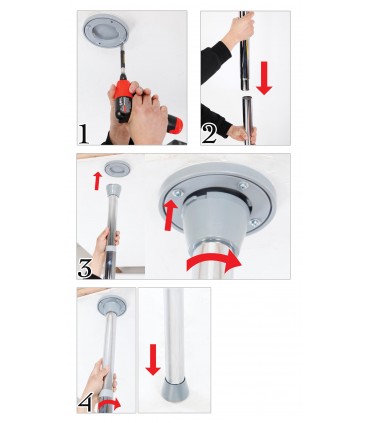 1

2

3

4