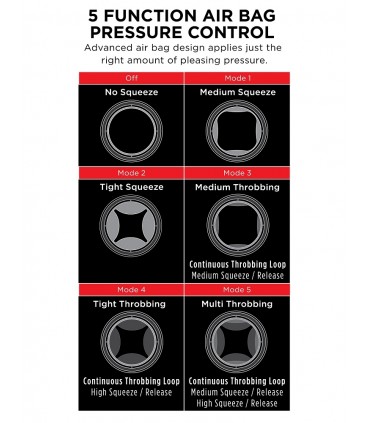 5 FUNCTION AIR BAG PRESSURE CONTROL

Advanced air bag design applies just the right amount of pleasing pressure.

Off
No Squeeze

Mode 1
Medium Squeeze

Mode 2
Tight Squeeze

Mode 3
Medium Throbbing
Continuous Throbbing Loop
Medium Squeeze / Release

Mode 4
Tight Throbbing
Continuous Throbbing Loop
High Squeeze / Release

Mode 5
Multi Throbbing
Continuous Throbbing Loop
Medium Squeeze / Release
High Squeeze / Release